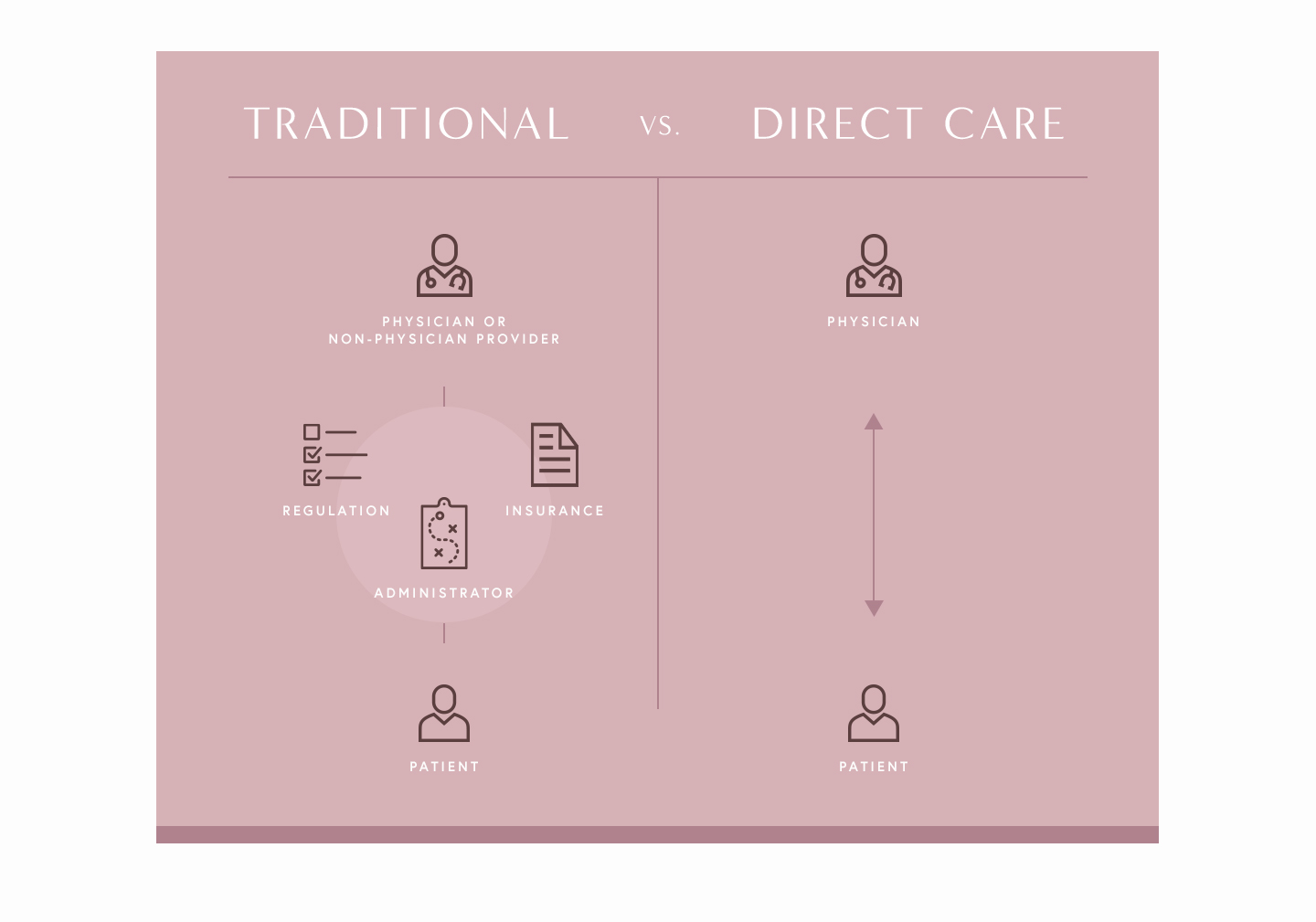 TRADITIONAL VS. DIRECT CARE

PHYSICIAN OR NON-PHYSICIAN PROVIDER

REGULATION

INSURANCE

ADMINISTRATOR

PATIENT

PHYSICIAN

PATIENT